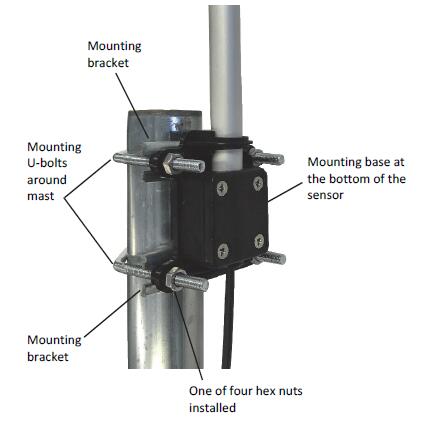 Mounting bracket

Mounting U-bolts around mast

Mounting base at the bottom of the sensor

Mounting bracket

One of four hex nuts installed