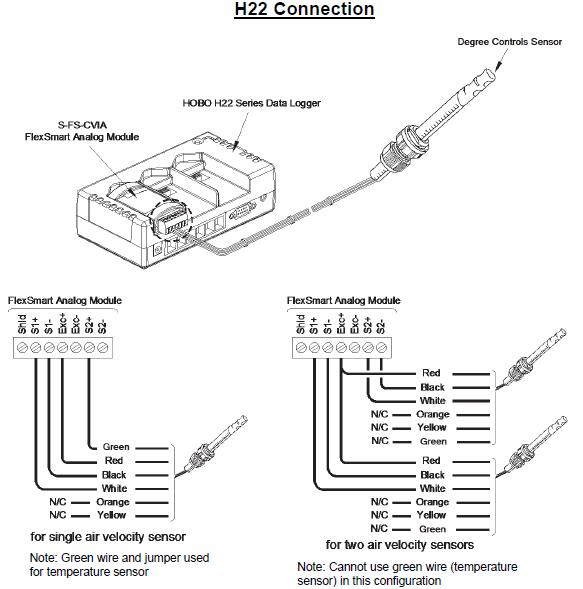 H22 Connection

Degree Controls Sensor

HOBO H22 Series Data Logger

S-FS-CVIA
FlexSmart Analog Module

FlexSmart Analog Module

Shld S1+ S1- Exc+ Exc- S2+ S2-

Green
Red
Black
White
N/C Orange
N/C Yellow

for single air velocity sensor

Note: Green wire and jumper used for temperature sensor

FlexSmart Analog Module

Shld S1+ S1- Exc+ Exc- S2+ S2-

Red
Black
White
N/C Orange
N/C Yellow
N/C Green

Red
Black
White
N/C Orange
N/C Yellow
N/C Green

for two air velocity sensors

Note: Cannot use green wire (temperature sensor) in this configuration